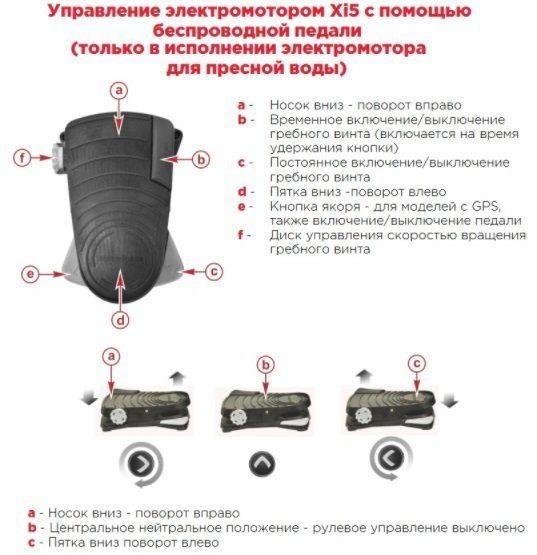 Управление электромотором Xi5 с помощью беспроводной педали
(только в исполнении электромотора для пресной воды)

a
f
b
e
c
d

a - Носок вниз - поворот вправо
b - Временное включение/выключение гребного винта (включается на время удержания кнопки)
c - Постоянное включение/выключение гребного винта
d - Пятка вниз -поворот влево
e - Кнопка якоря - для моделей с GPS, также включение/выключение педали
f - Диск управления скоростью вращения гребного винта

a
b
c

a - Носок вниз - поворот вправо
b - Центральное нейтральное положение - рулевое управление выключено
c - Пятка вниз поворот влево